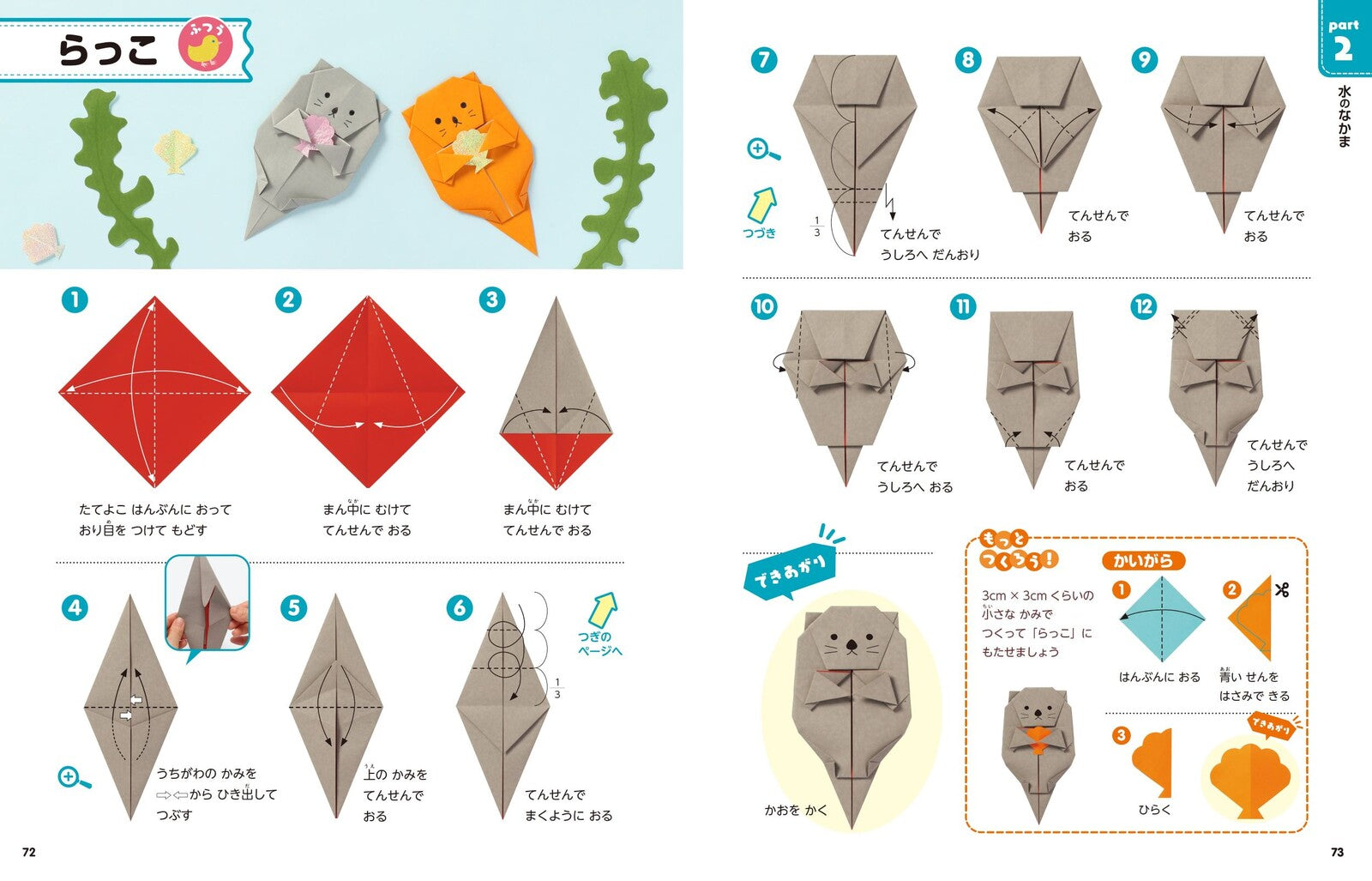 らっこ ふつう

1
たてよこ はんぶんに おって おり目を つけて もどす

2
まん中に むけて てんせんで おる

3
まん中に むけて てんせんで おる

4
うちがわの かみを ⇨⇦から ひき出して つぶす

5
上の かみを てんせんで おる

6
$\frac{1}{3}$
てんせんで まくように おる

つぎの ページへ

72

part 2
水のなかま

7
つづき
$\frac{1}{3}$
てんせんで うしろへ だんおり

8
てんせんで おる

9
てんせんで おる

10
てんせんで うしろへ おる

11
てんせんで おる

12
てんせんで うしろへ だんおり

できあがり
かおを かく

もっと つくろう!
3cm × 3cm くらいの 小さな かみで つくって「らっこ」に もたせましょう

かいがら
1
はんぶんに おる
2
青い せんを はさみで きる
3
ひらく
できあがり

73