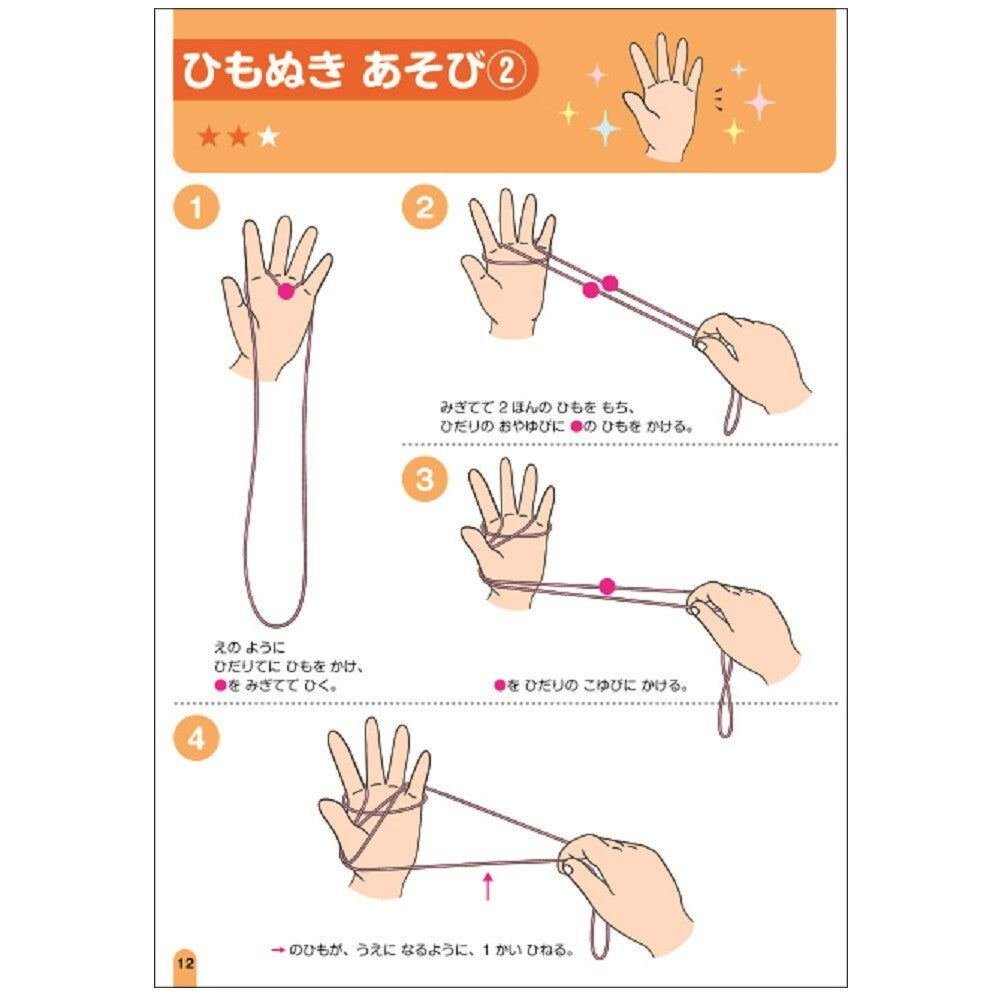 ひもぬき あそび②

★★★

1

えの ように
ひだりてに ひもを かけ、
●を みぎてで ひく。

2

みぎてで 2ほんの ひもを もち、
ひだりの おやゆびに ●の ひもを かける。

3

●を ひだりの こゆびに かける。

4

→のひもが、うえに なるように、1かい ひねる。

12